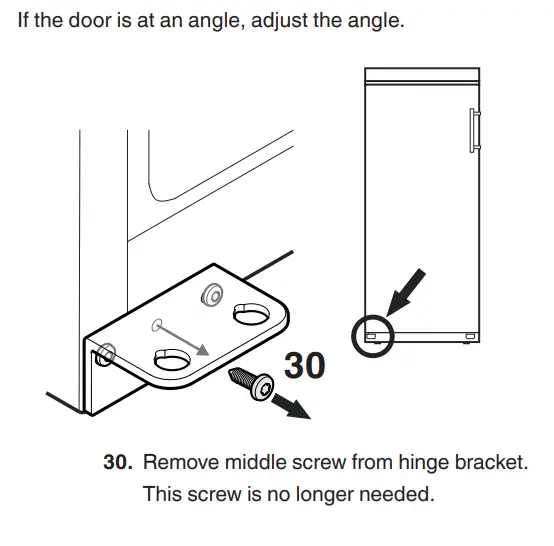 If the door is at an angle, adjust the angle.

30

30. Remove middle screw from hinge bracket. This screw is no longer needed.