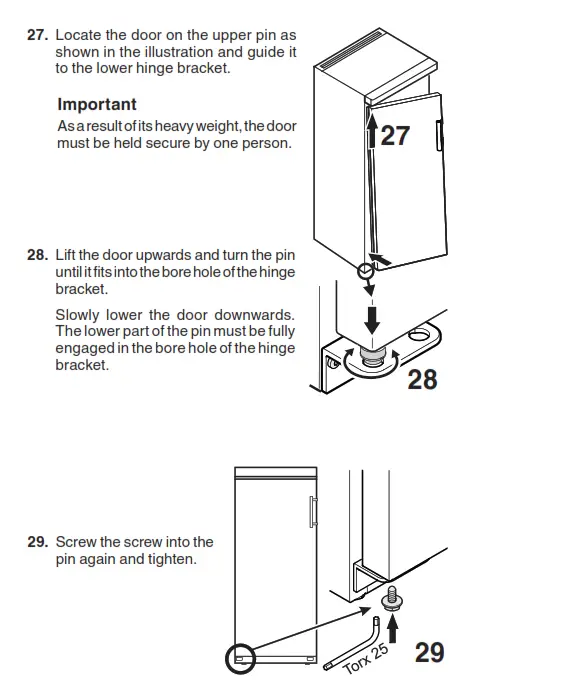 27. Locate the door on the upper pin as shown in the illustration and guide it to the lower hinge bracket.

Important
As a result of its heavy weight, the door must be held secure by one person.

27

28. Lift the door upwards and turn the pin until it fits into the bore hole of the hinge bracket.

Slowly lower the door downwards. The lower part of the pin must be fully engaged in the bore hole of the hinge bracket.

28

29. Screw the screw into the pin again and tighten.

Torx 25

29