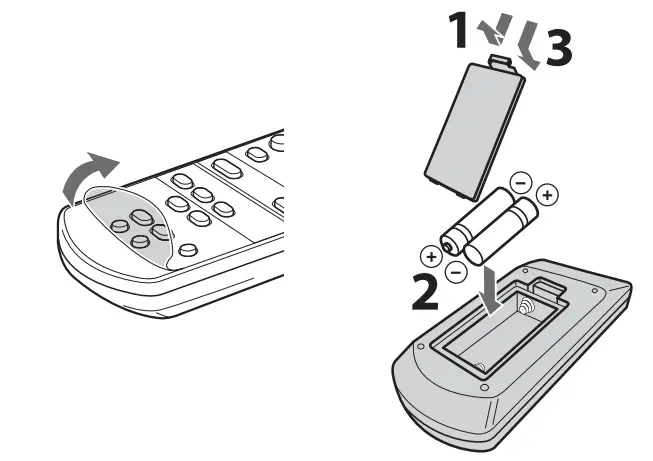 1
3
−
+
+
−
2