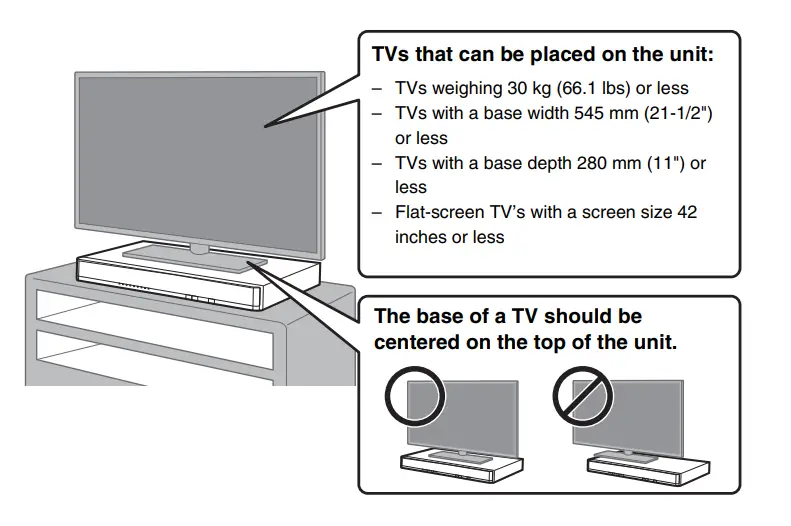 TVs that can be placed on the unit:

– TVs weighing 30 kg (66.1 lbs) or less
– TVs with a base width 545 mm (21-1/2") or less
– TVs with a base depth 280 mm (11") or less
– Flat-screen TV's with a screen size 42 inches or less

The base of a TV should be centered on the top of the unit.