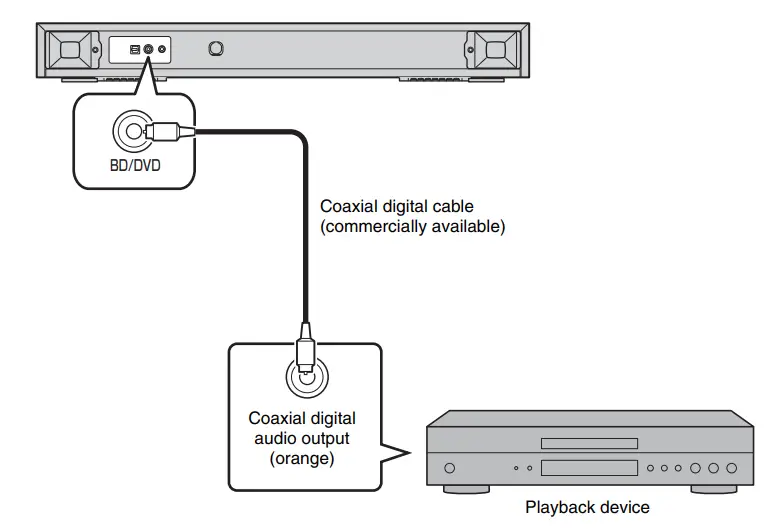 BD/DVD

Coaxial digital cable
(commercially available)

Coaxial digital
audio output
(orange)

Playback device