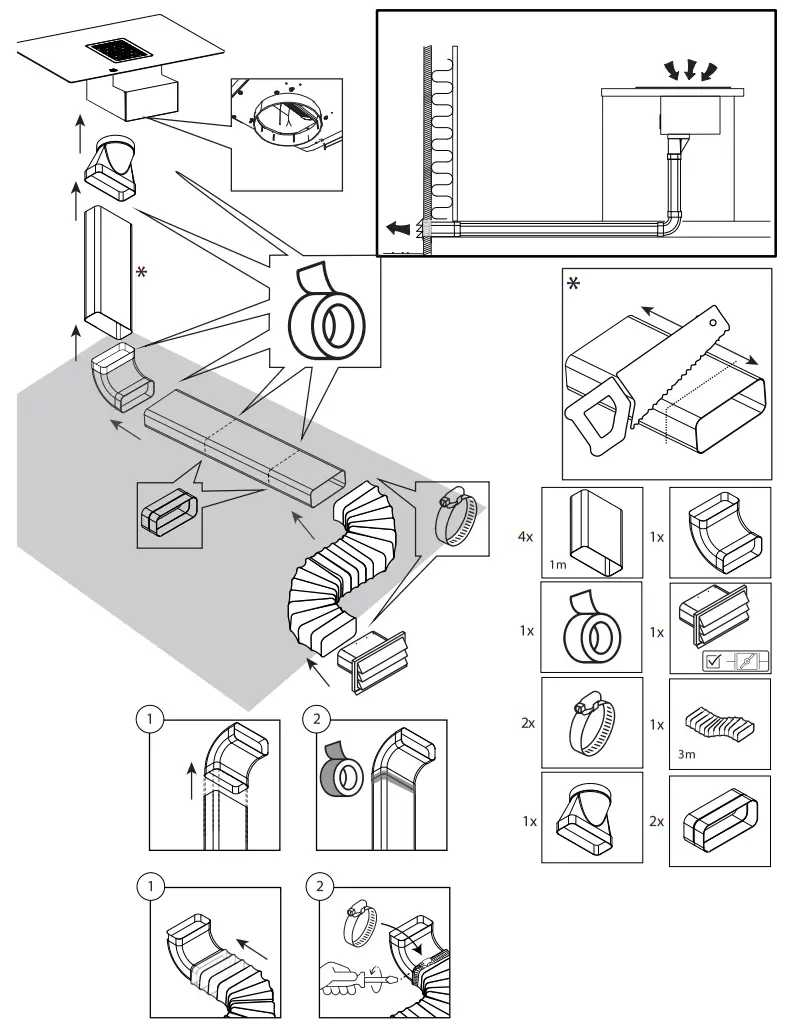 *

*

4x

1m

1x

1x

1x

2x

1x

3m

1x

2x

1

2

1

2