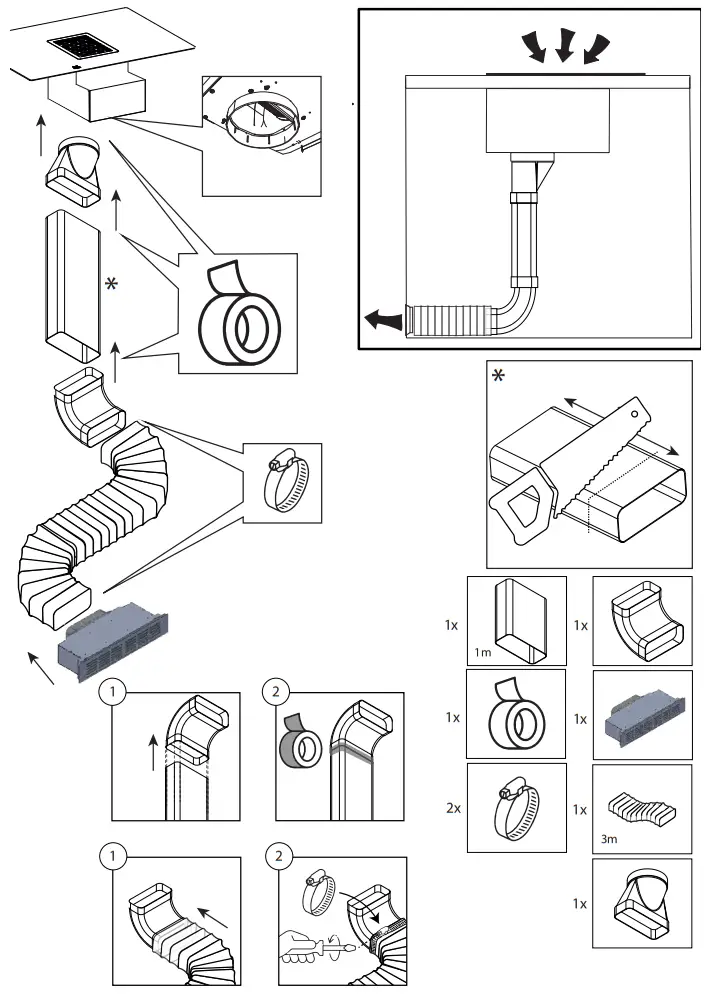 *

*

1x
1m

1x

1x

1x

2x

1x
3m

1x

1

2

1

2