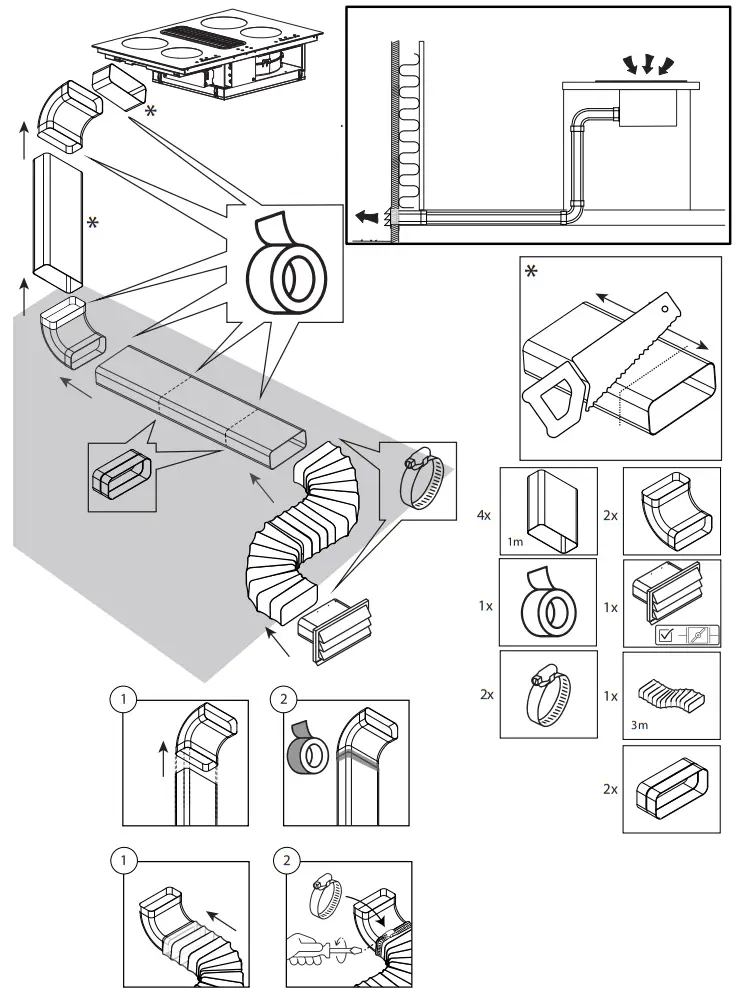 *

*

*

4x

1m

2x

1x

1x

2x

1x

3m

2x

1

2

1

2