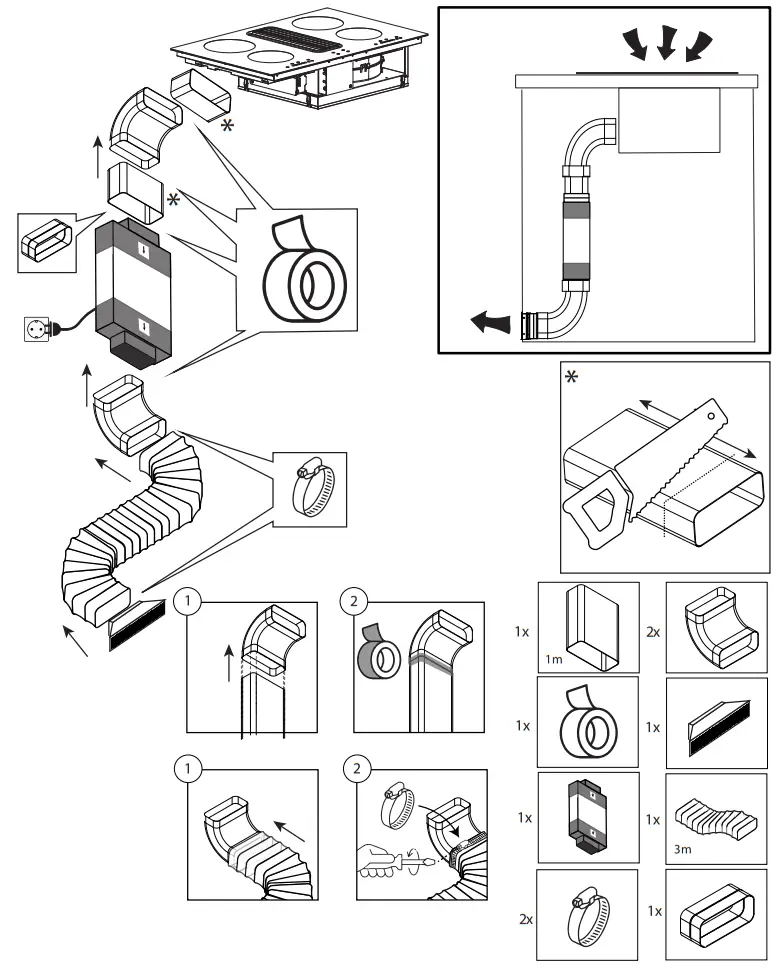 *

*

*

1

2

1

2

1x
1m

2x

1x

1x

1x

1x
3m

2x

1x