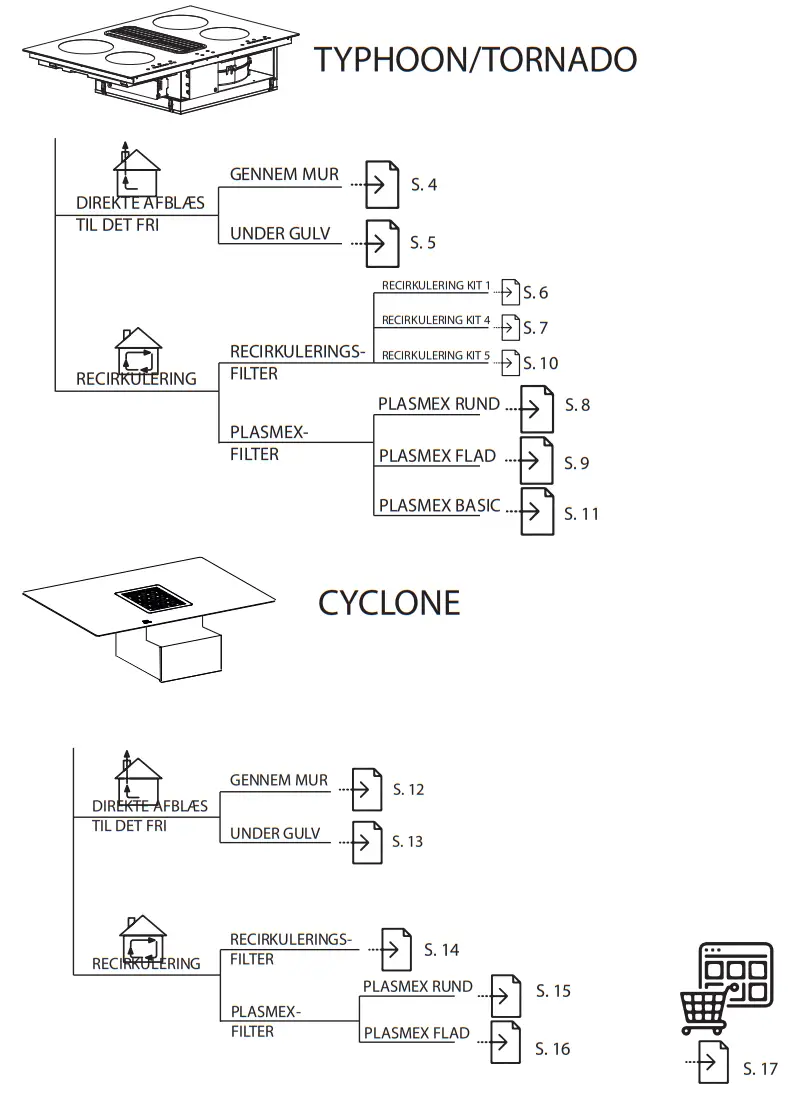 TYPHOON/TORNADO

DIREKTE AFBLÆS TIL DET FRI

GENNEM MUR S. 4

UNDER GULV S. 5

RECIRKULERING

RECIRKULERINGS-FILTER

RECIRKULERING KIT 1 S. 6

RECIRKULERING KIT 4 S. 7

RECIRKULERING KIT 5 S. 10

PLASMEX-FILTER

PLASMEX RUND S. 8

PLASMEX FLAD S. 9

PLASMEX BASIC S. 11

CYCLONE

DIREKTE AFBLÆS TIL DET FRI

GENNEM MUR S. 12

UNDER GULV S. 13

RECIRKULERING

RECIRKULERINGS-FILTER S. 14

PLASMEX-FILTER

PLASMEX RUND S. 15

PLASMEX FLAD S. 16

S. 17