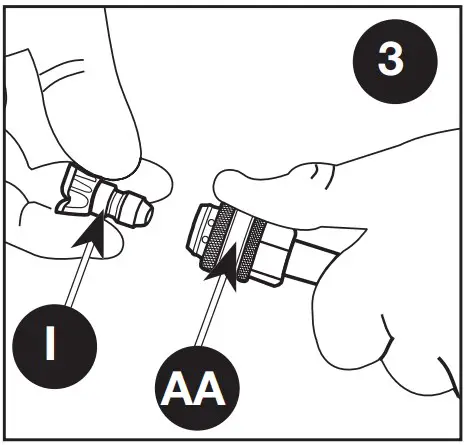 3

I

AA