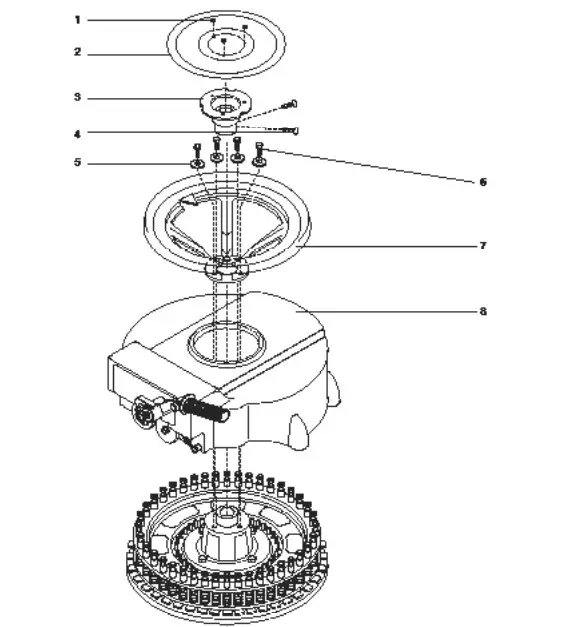 1
2
3
4
5
6
7
8