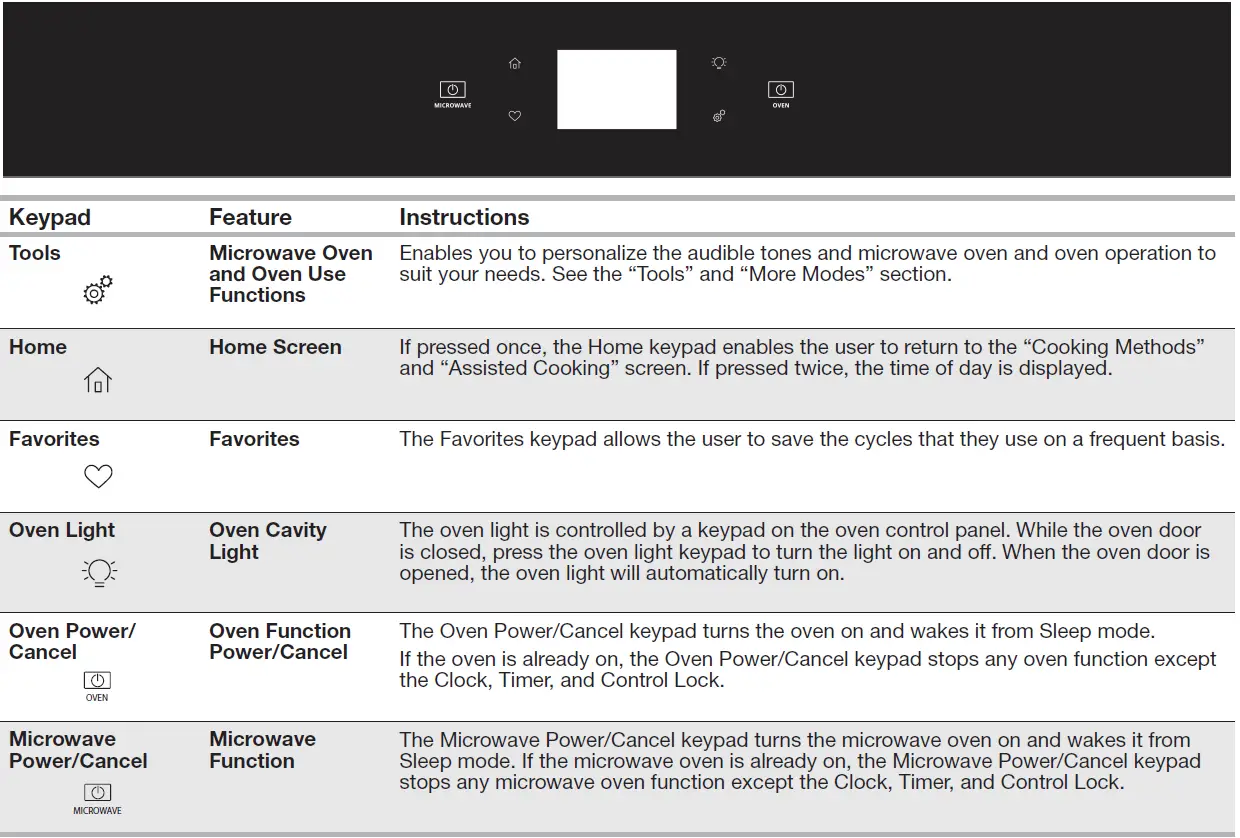 MICROWAVE

OVEN

| Keypad | Feature | Instructions |
|---|---|---|
| Tools | Microwave Oven and Oven Use Functions | Enables you to personalize the audible tones and microwave oven and oven operation to suit your needs. See the “Tools” and “More Modes” section. |
| Home | Home Screen | If pressed once, the Home keypad enables the user to return to the “Cooking Methods” and “Assisted Cooking” screen. If pressed twice, the time of day is displayed. |
| Favorites | Favorites | The Favorites keypad allows the user to save the cycles that they use on a frequent basis. |
| Oven Light | Oven Cavity Light | The oven light is controlled by a keypad on the oven control panel. While the oven door is closed, press the oven light keypad to turn the light on and off. When the oven door is opened, the oven light will automatically turn on. |
| Oven Power/ Cancel OVEN | Oven Function Power/Cancel | The Oven Power/Cancel keypad turns the oven on and wakes it from Sleep mode. If the oven is already on, the Oven Power/Cancel keypad stops any oven function except the Clock, Timer, and Control Lock. |
| Microwave Power/Cancel MICROWAVE | Microwave Function | The Microwave Power/Cancel keypad turns the microwave oven on and wakes it from Sleep mode. If the microwave oven is already on, the Microwave Power/Cancel keypad stops any microwave oven function except the Clock, Timer, and Control Lock. |