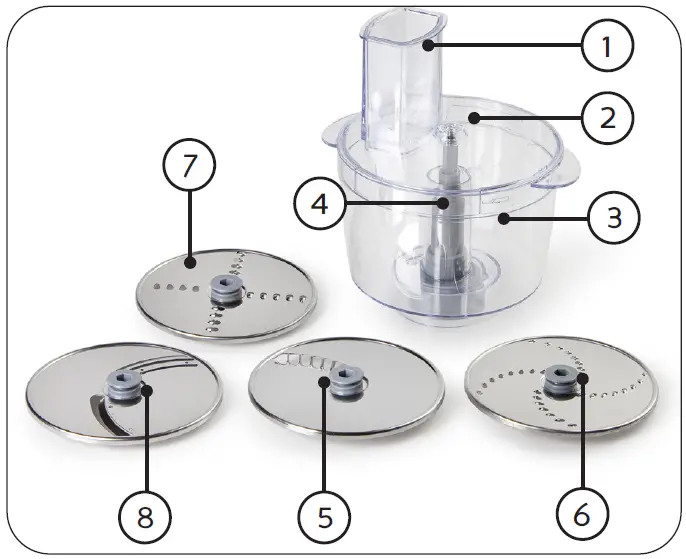 1
2
7
4
3
8
5
6