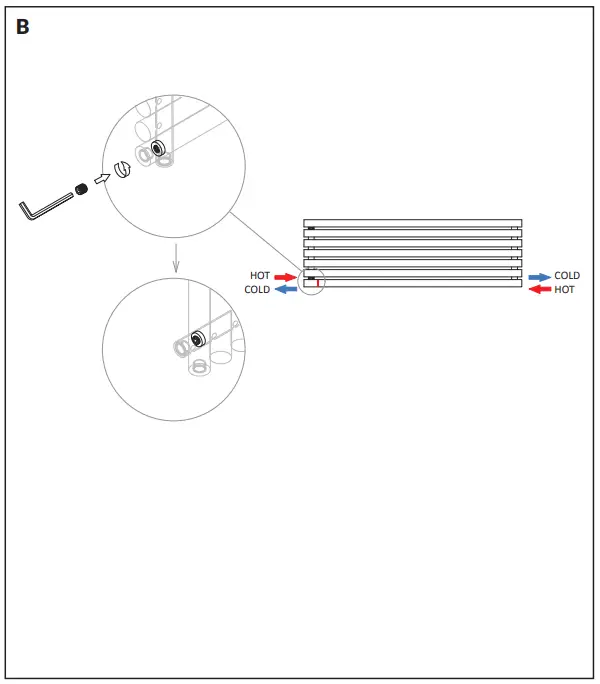 B

HOT
COLD

COLD
HOT