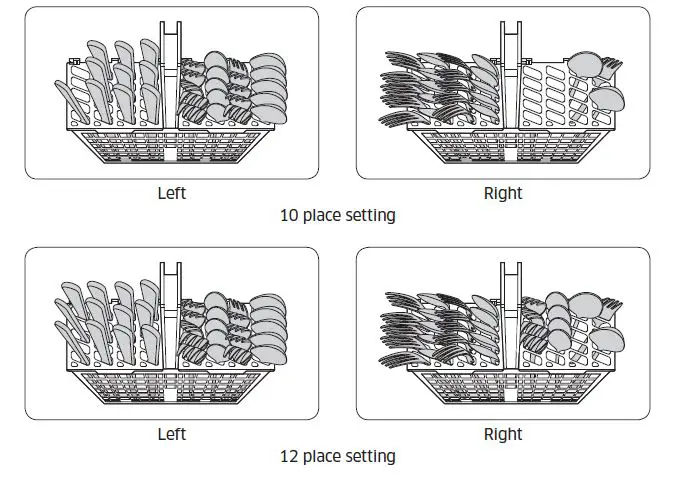 Left

Right

10 place setting

Left

Right

12 place setting