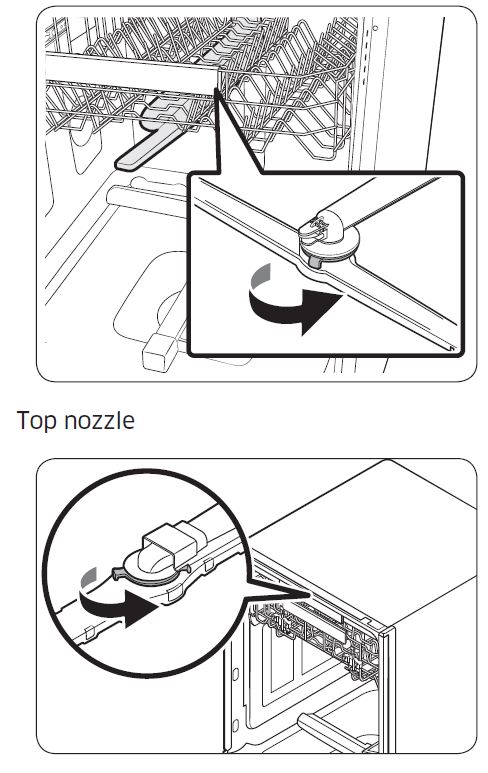 Top nozzle