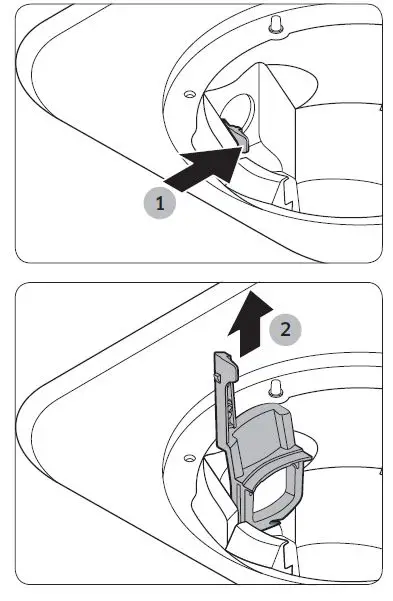 1

2