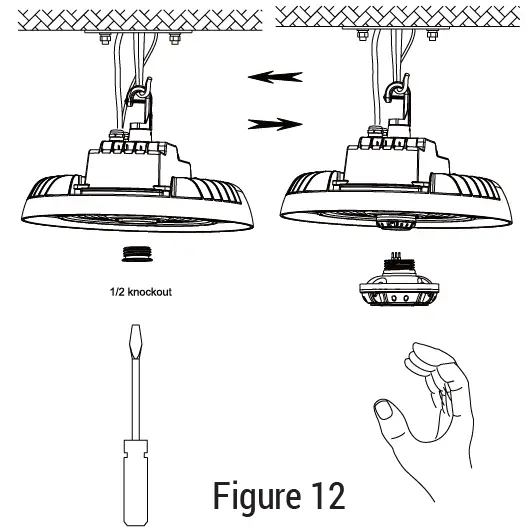 1/2 knockout

Figure 12