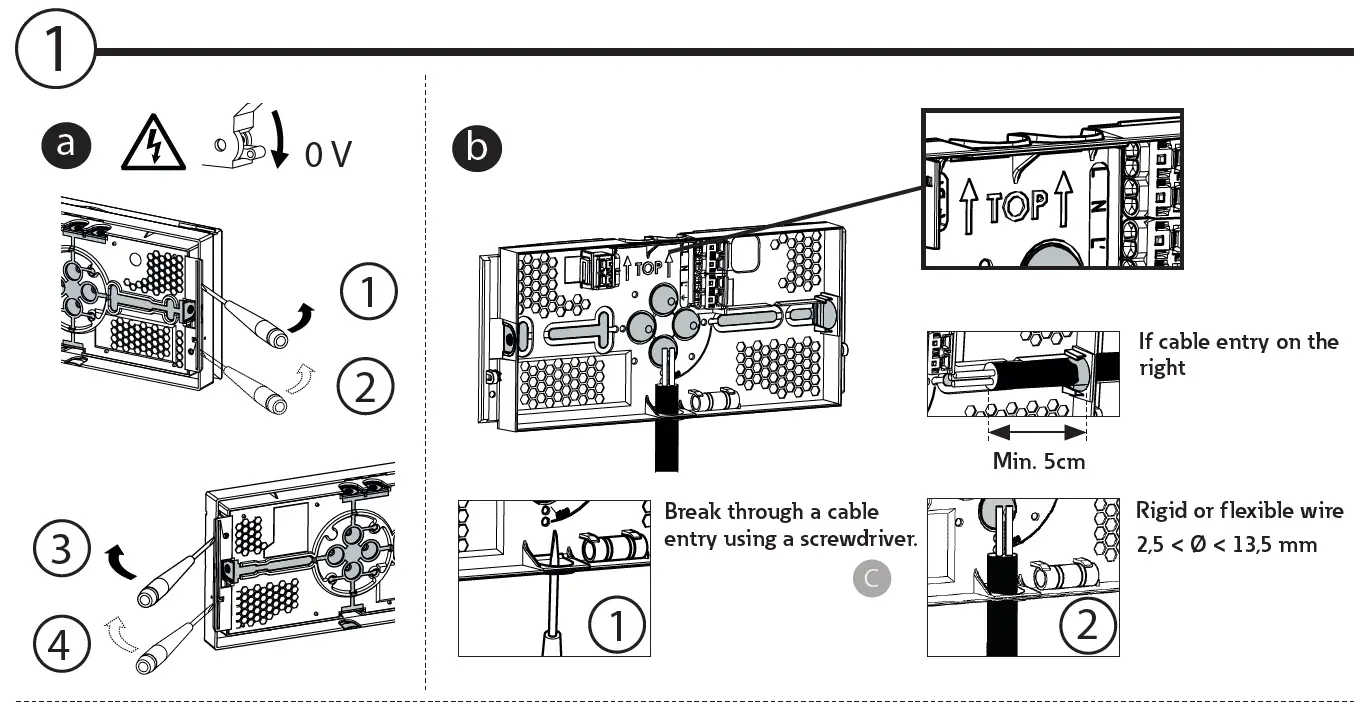 1

a

0 V

1

2

3

4

b

TOP

TOP

L N L

If cable entry on the right

Min. 5cm

Break through a cable entry using a screwdriver.

C

1

Rigid or flexible wire
2,5 < Ø < 13,5 mm

2