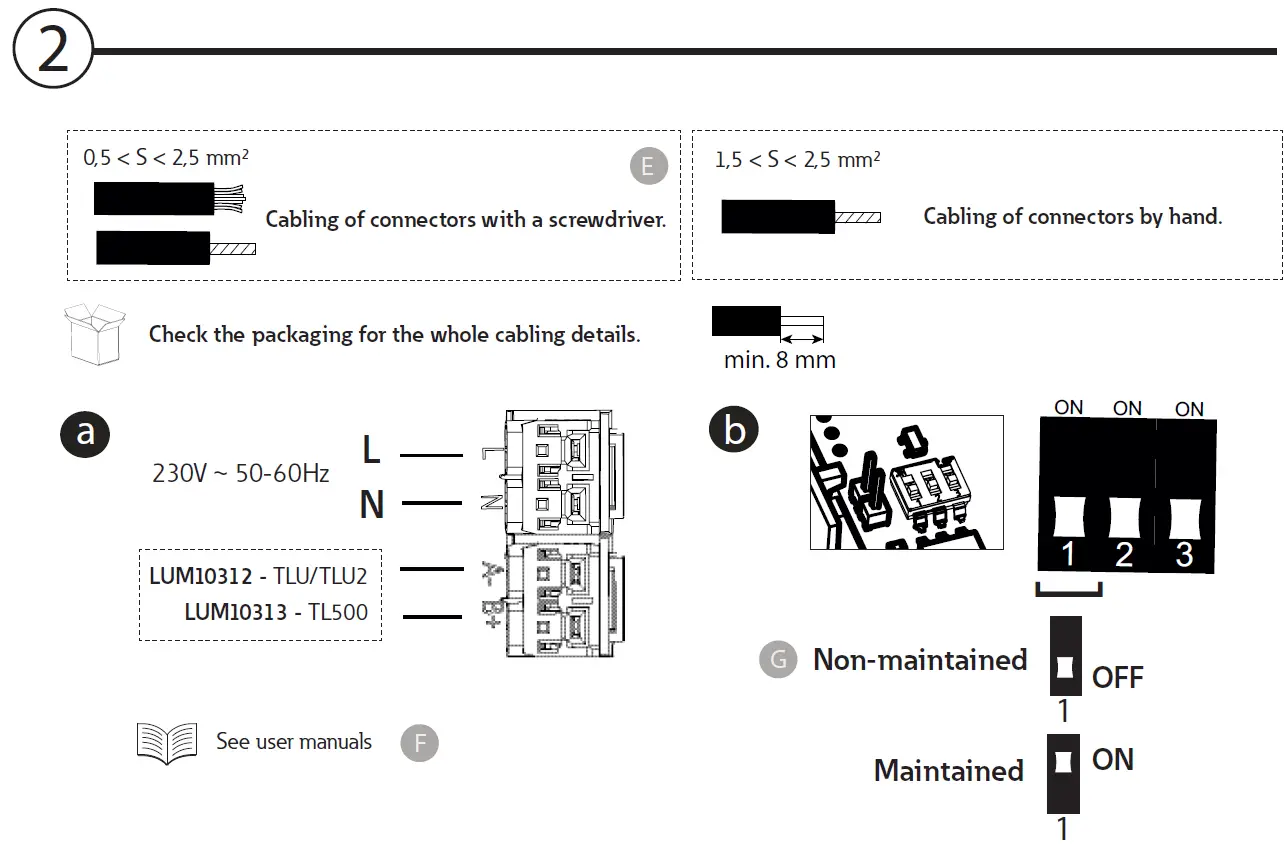 2

0,5 < S < 2,5 mm²
E
Cabling of connectors with a screwdriver.

1,5 < S < 2,5 mm²
Cabling of connectors by hand.

Check the packaging for the whole cabling details.

min. 8 mm

a
230V ~ 50-60Hz
L
N
L
N
LUM10312 - TLU/TLU2
LUM10313 - TL500
A-
B+

See user manuals
F

b
ON ON ON
1 2 3

G
Non-maintained
OFF
1
Maintained
ON
1