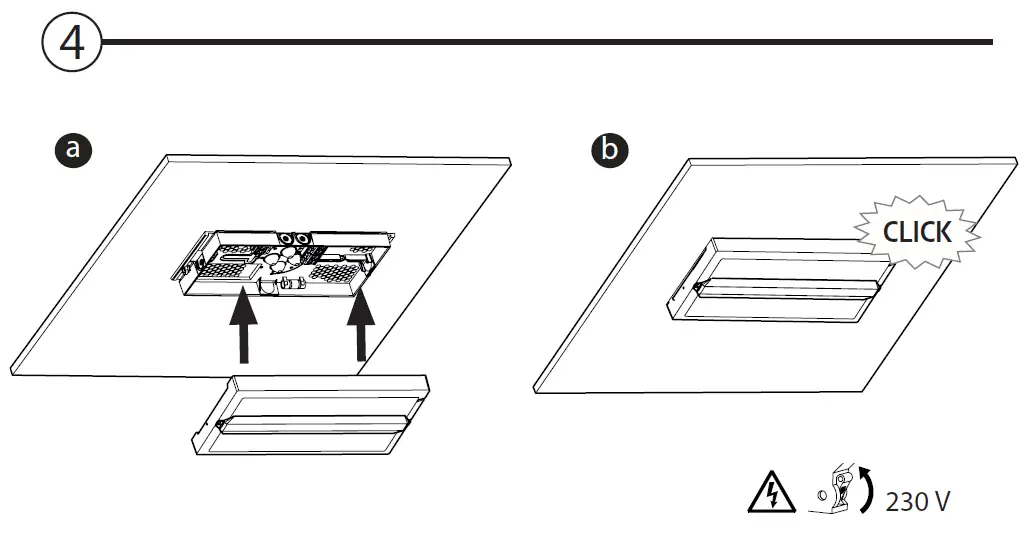 4

a

b

CLICK

230 V