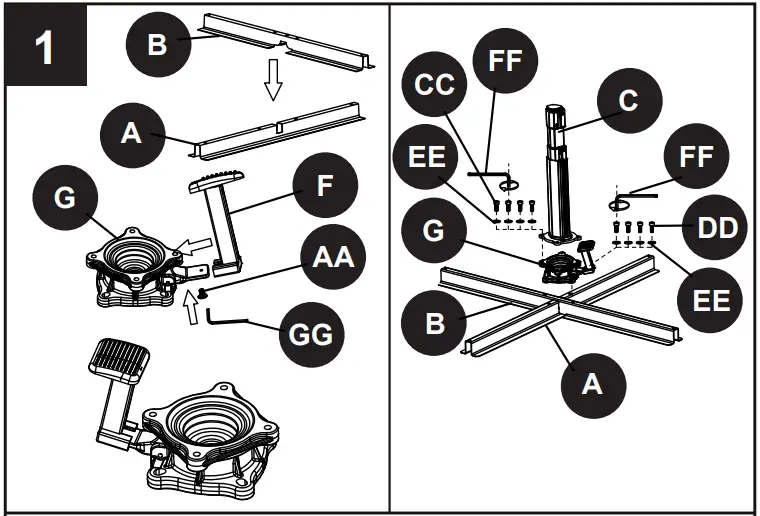 1

B

A

G

F

AA

GG

CC

FF

C

EE

FF

G

DD

EE

B

A