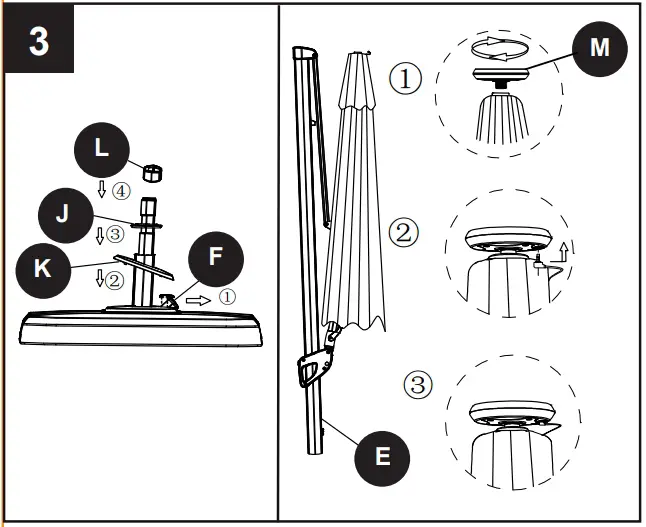 3

L

④

J

③

K

②

F

①

①

M

②

③

E