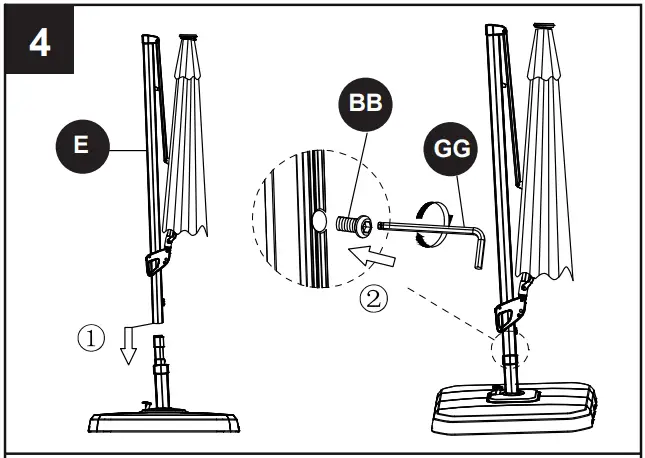 4

E

BB

GG

①

②