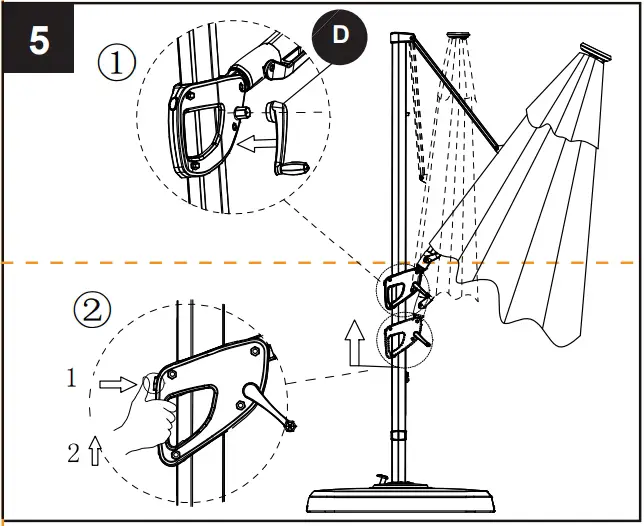 5

①

D

②

1

2