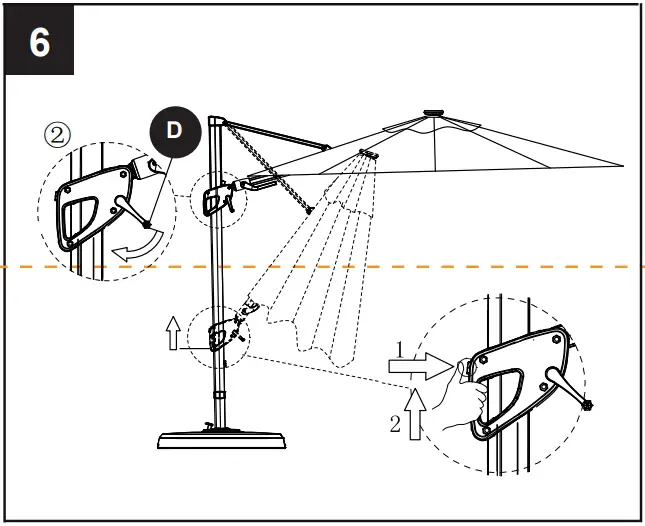 6

②

D

1

2