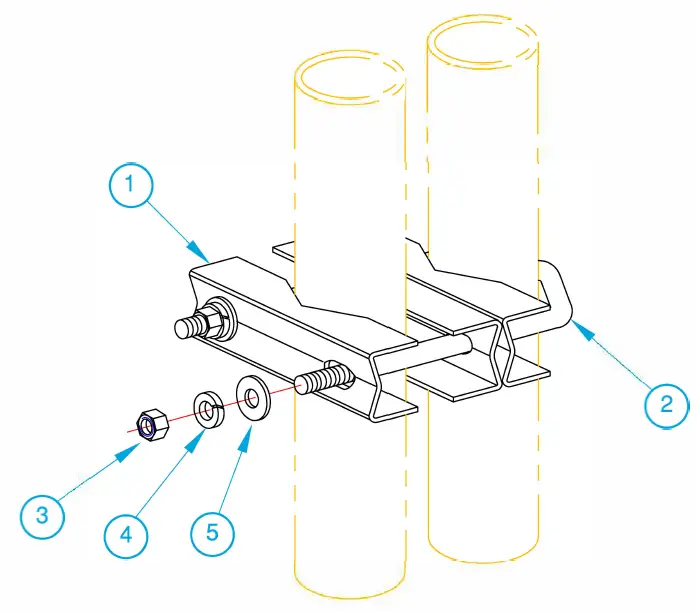 1
2
3
4
5