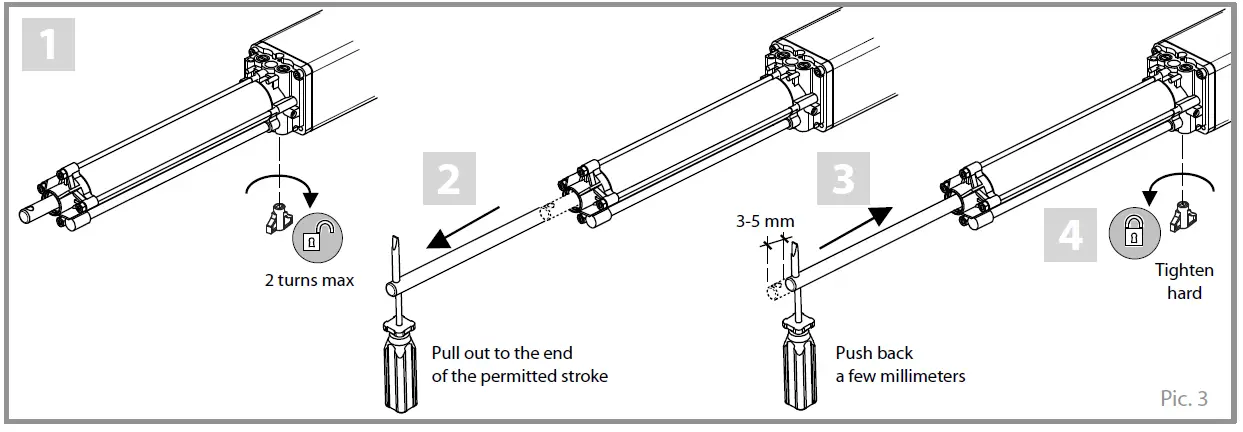 1

2 turns max

2

Pull out to the end of the permitted stroke

3

3-5 mm

Push back a few millimeters

4

Tighten hard

Pic. 3