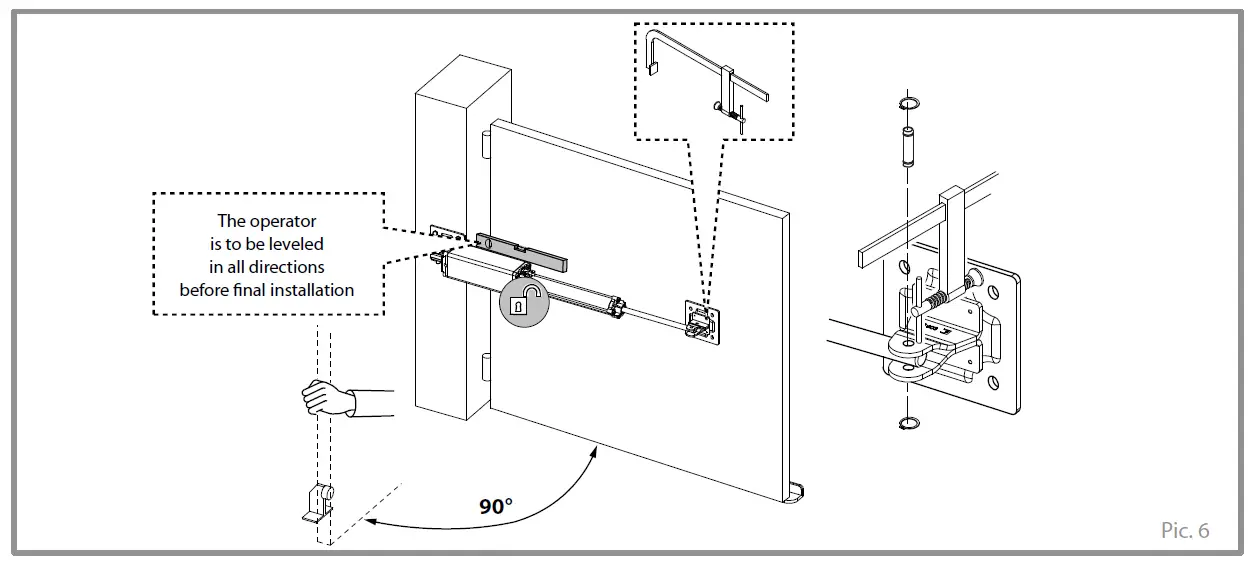 The operator
is to be leveled
in all directions
before final installation

90°

Pic. 6