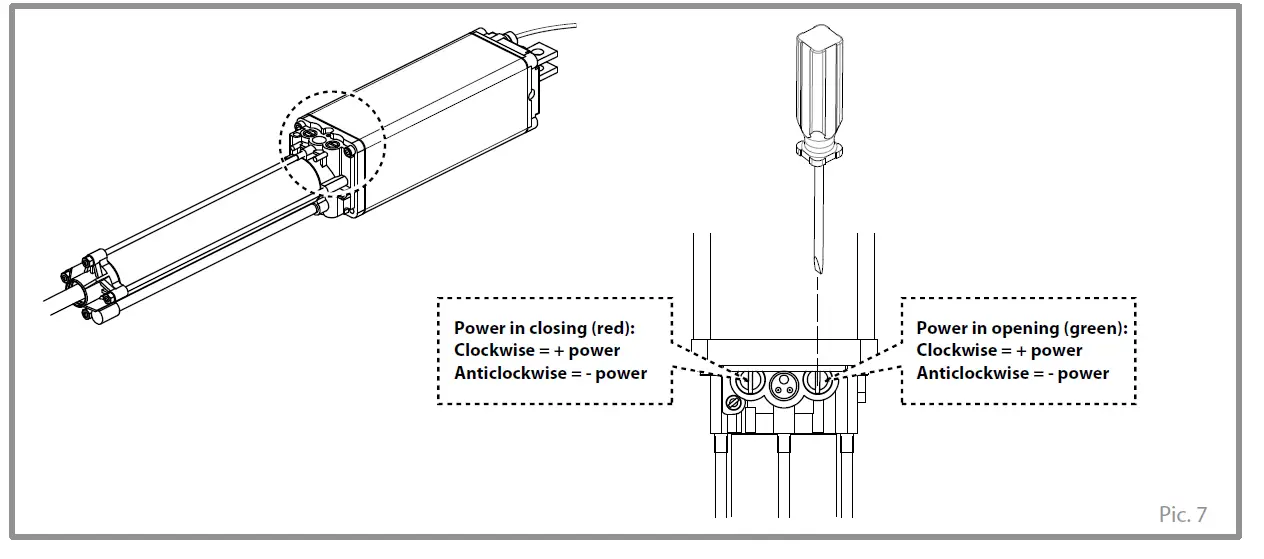 Power in closing (red):
Clockwise = + power
Anticlockwise = - power

Power in opening (green):
Clockwise = + power
Anticlockwise = - power

Pic. 7