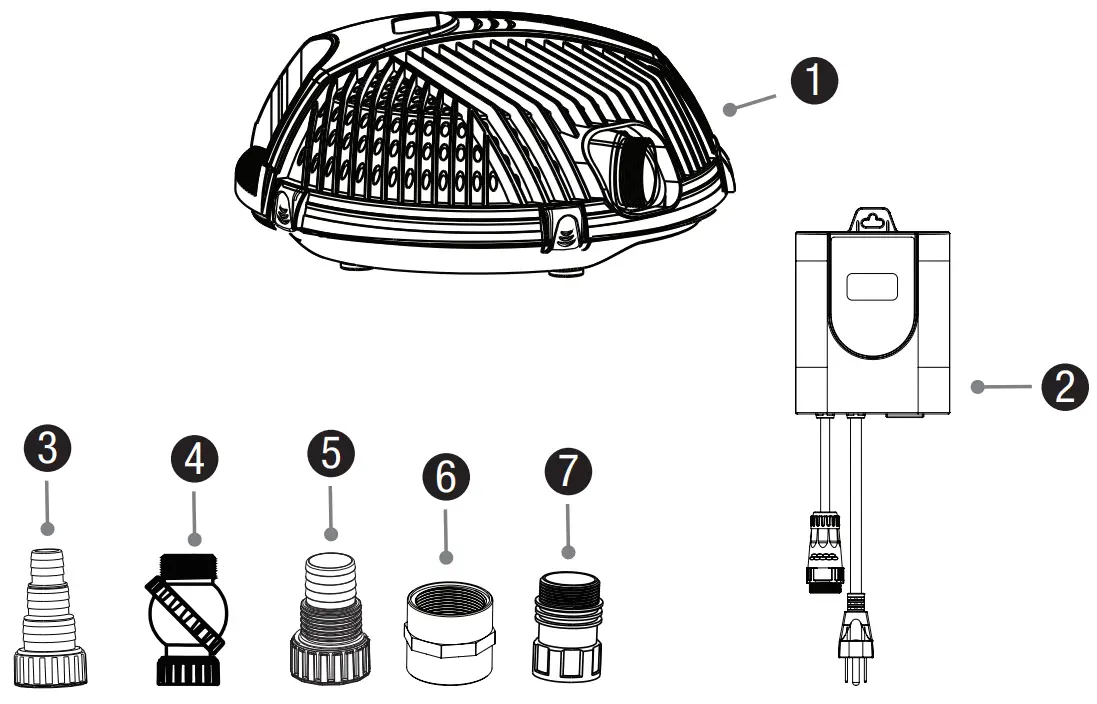 1
2
3
4
5
6
7