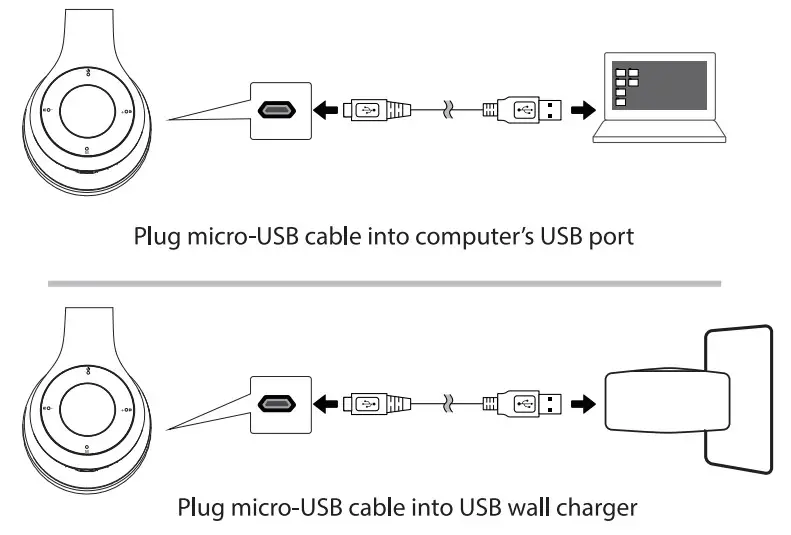 Plug micro-USB cable into computer's USB port

Plug micro-USB cable into USB wall charger