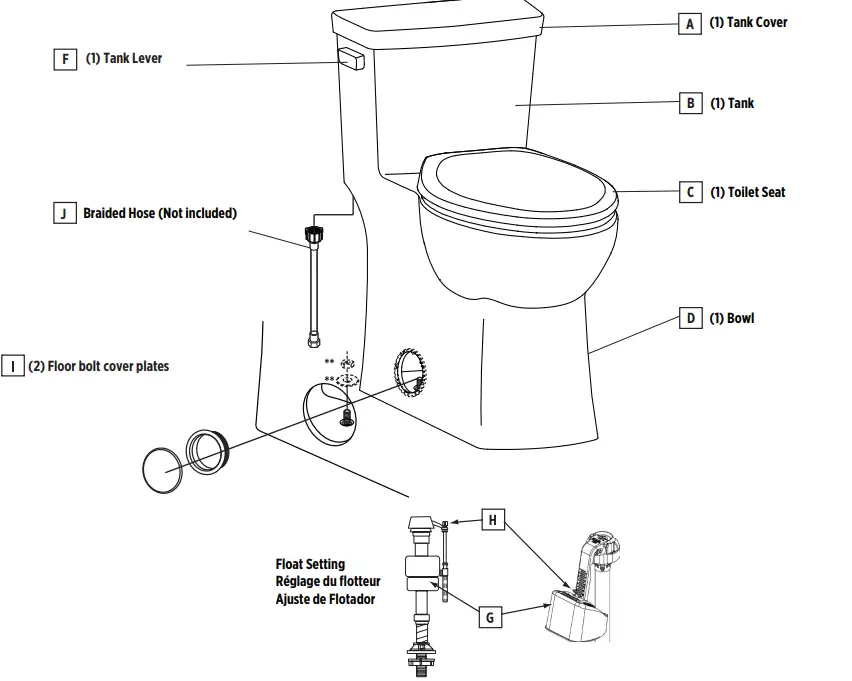 A (1) Tank Cover

F (1) Tank Lever

B (1) Tank

C (1) Toilet Seat

J Braided Hose (Not included)

D (1) Bowl

I (2) Floor bolt cover plates

**

**

H

Float Setting
Réglage du flotteur
Ajuste de Flotador

G