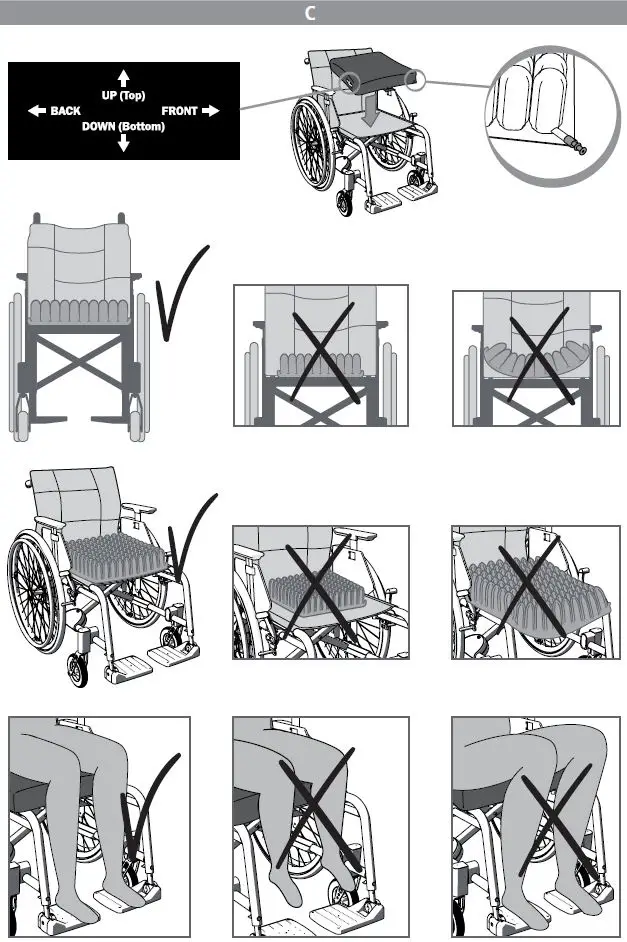 C

UP (Top)
BACK
FRONT
DOWN (Bottom)