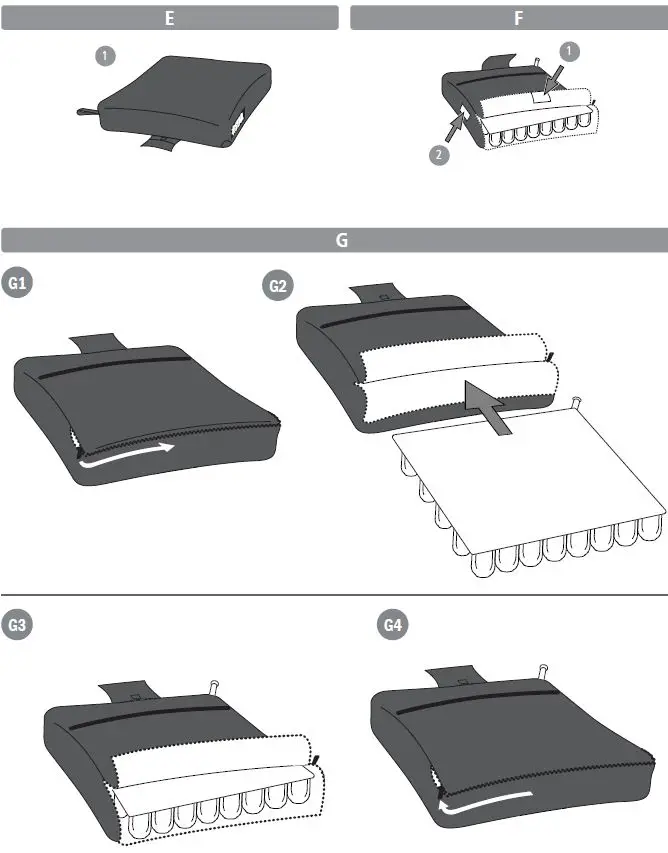 E

1

F

1

2

G

G1

G2

G3

G4