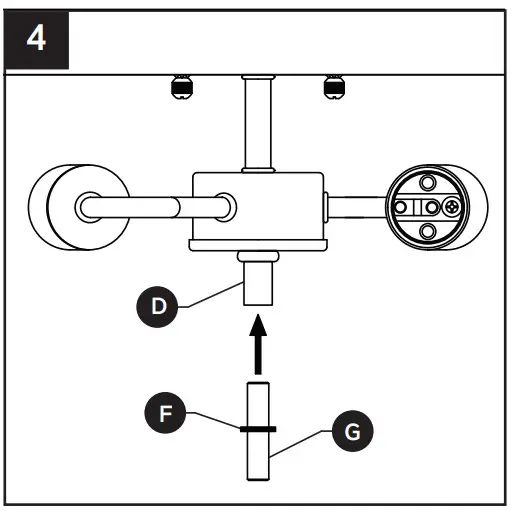 4

D

F

G