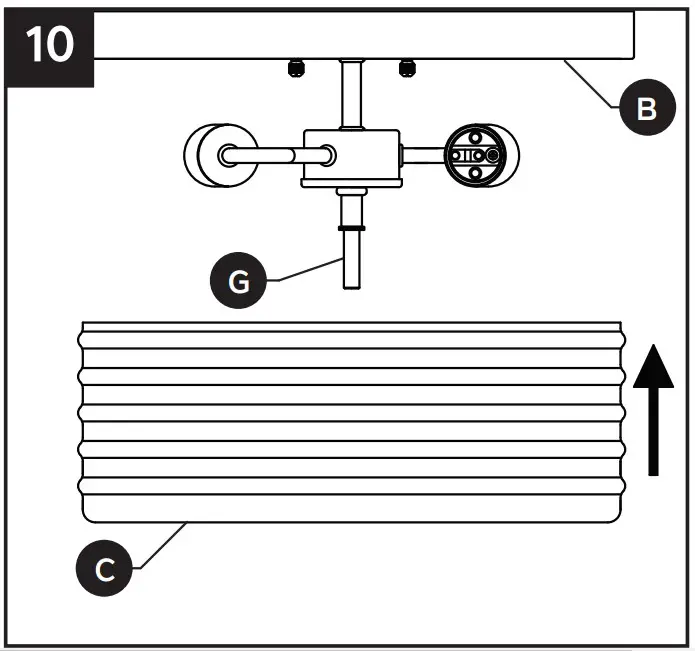 10

B

G

C