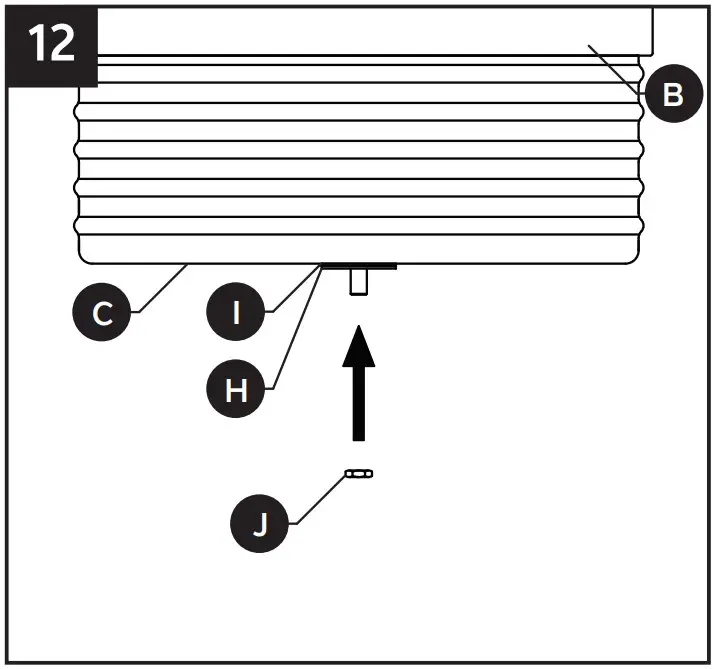 12
B
C
I
H
J