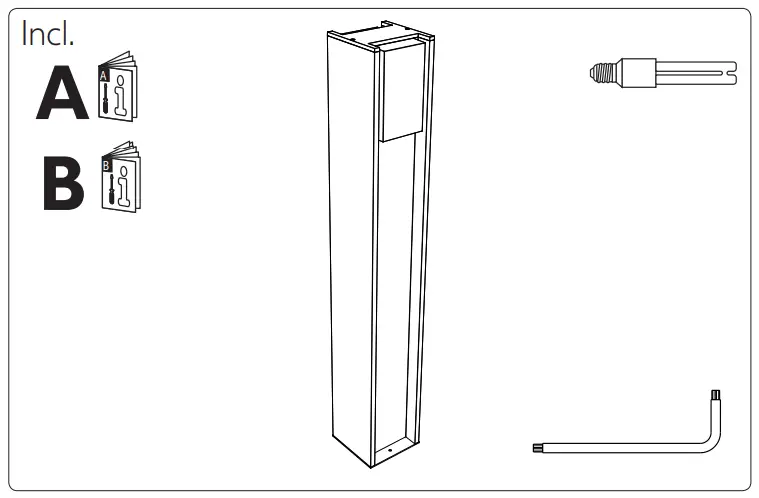 Incl.

A A

B B