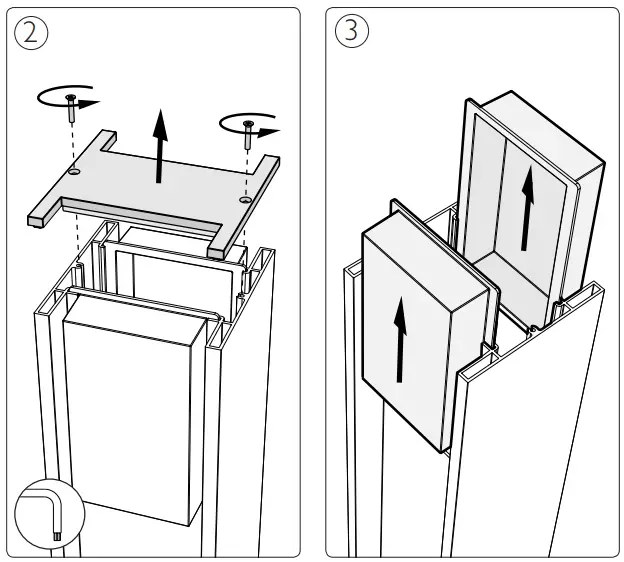 2

3