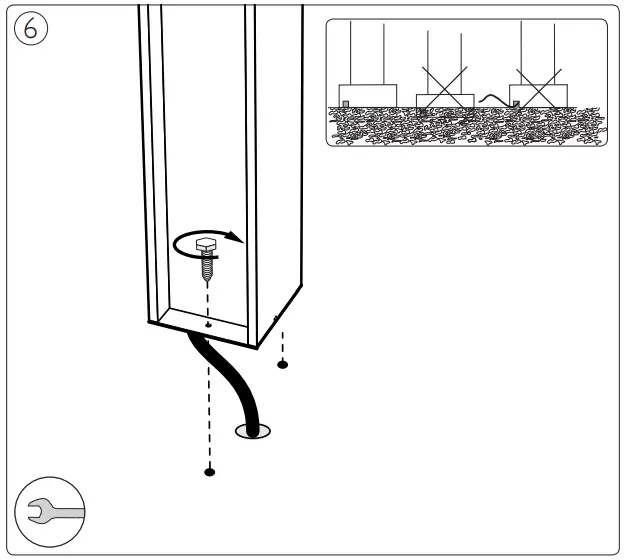 6