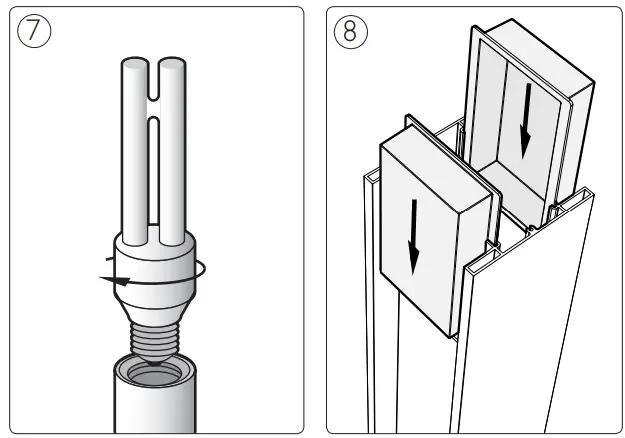 7

8