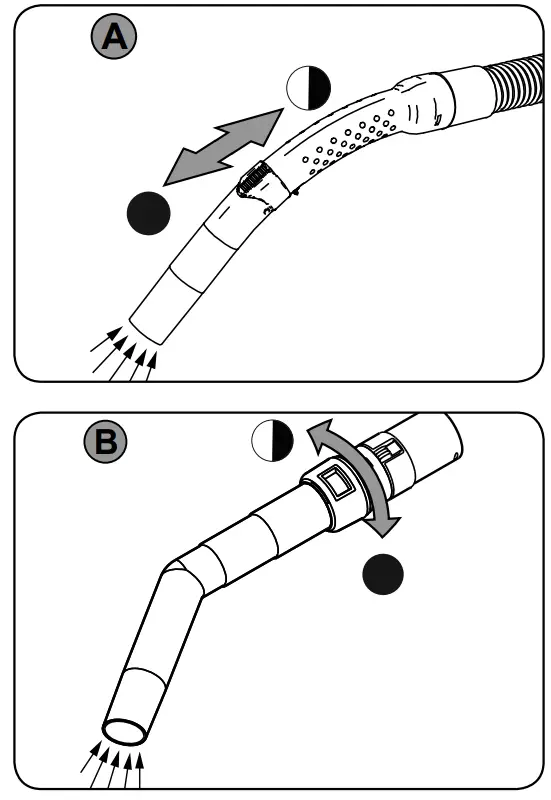 A

B