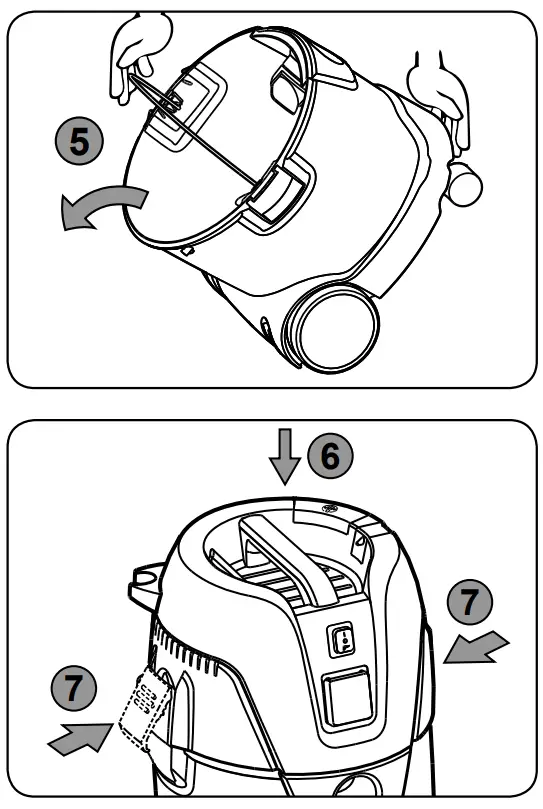 5

6

7

7