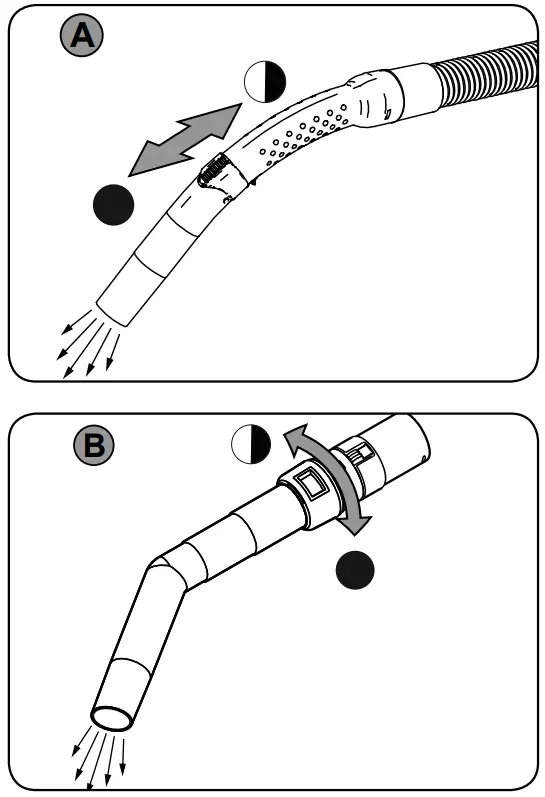 A

B