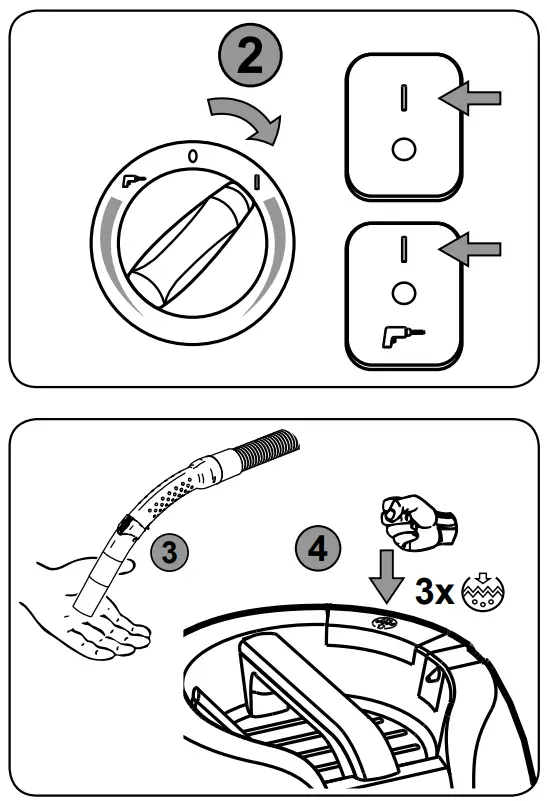 2

0

I

I

O

I

O

3

4

3x