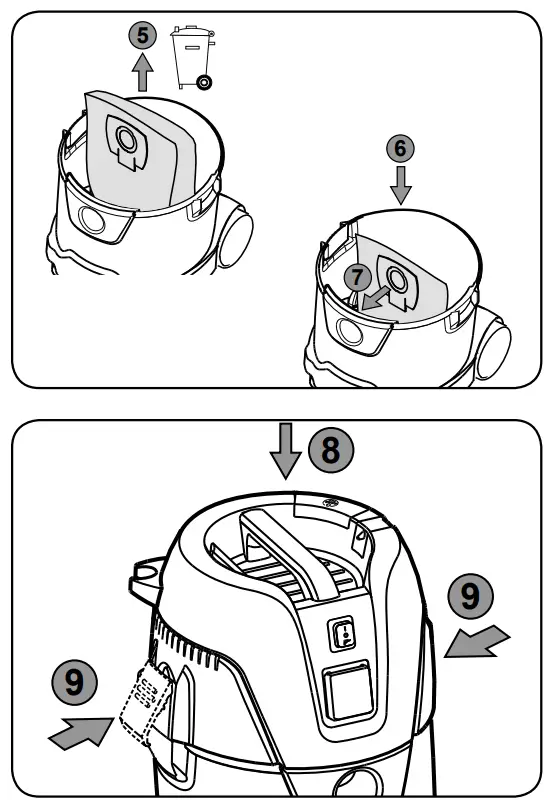 5
6
7
8
9
9