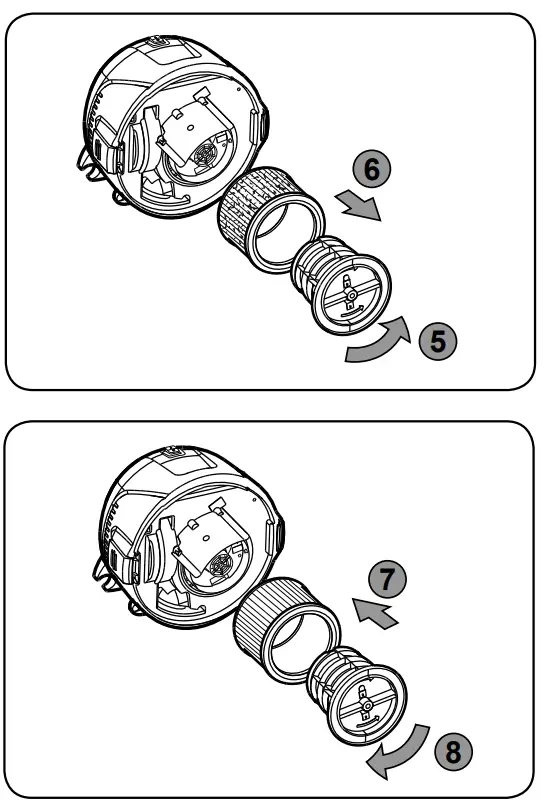 6
5
7
8