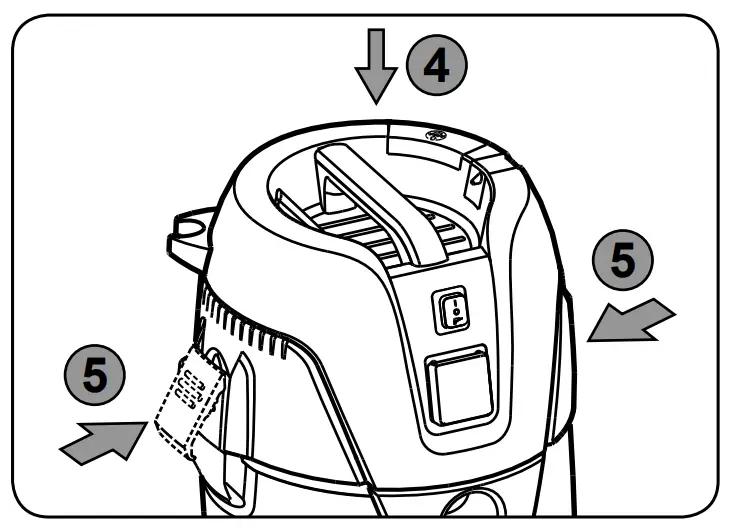 4
5
5